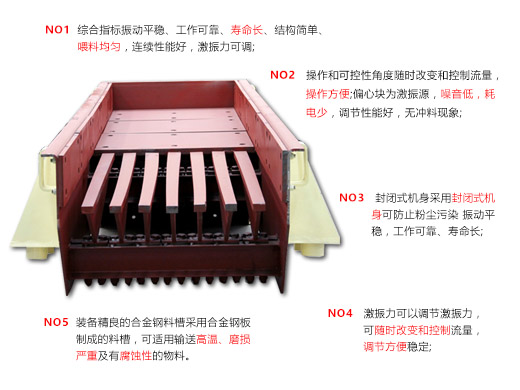 NO1 综合指标振动平稳、工作可靠、寿命长、结构简单、喂料均匀，连续性能好，激振力可调;

NO2 操作和可控性角度随时改变和控制流量，操作方便;偏心块为激振源，噪音低，耗电少，调节性能好，无冲料现象;

NO3 封闭式机身采用封闭式机身可防止粉尘污染 振动平稳，工作可靠、寿命长;

NO4 激振力可以调节激振力，可随时改变和控制流量，调节方便稳定;

NO5 装备精良的合金钢料槽采用合金钢板制成的料槽，可适用输送高温、磨损严重及有腐蚀性的物料。